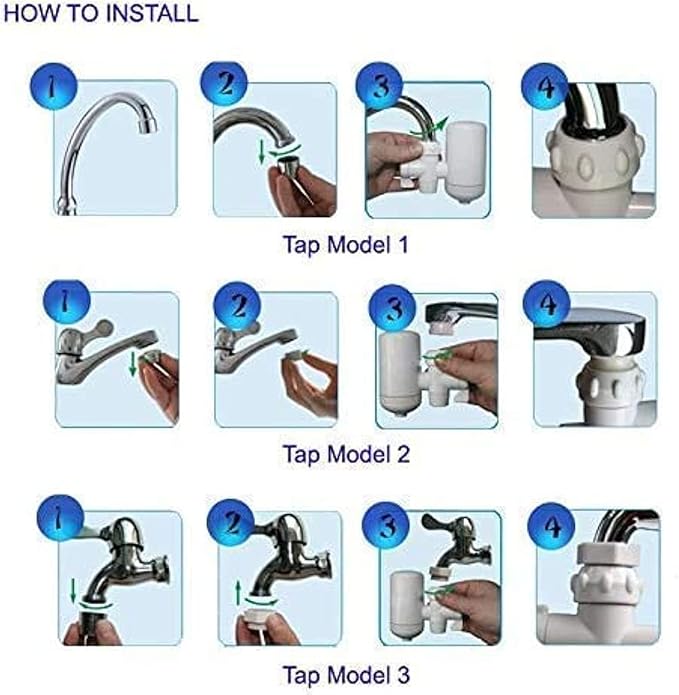 HOW TO INSTALL

1
2
3
4

Tap Model 1

1
2
3
4

Tap Model 2

1
2
3
4

Tap Model 3