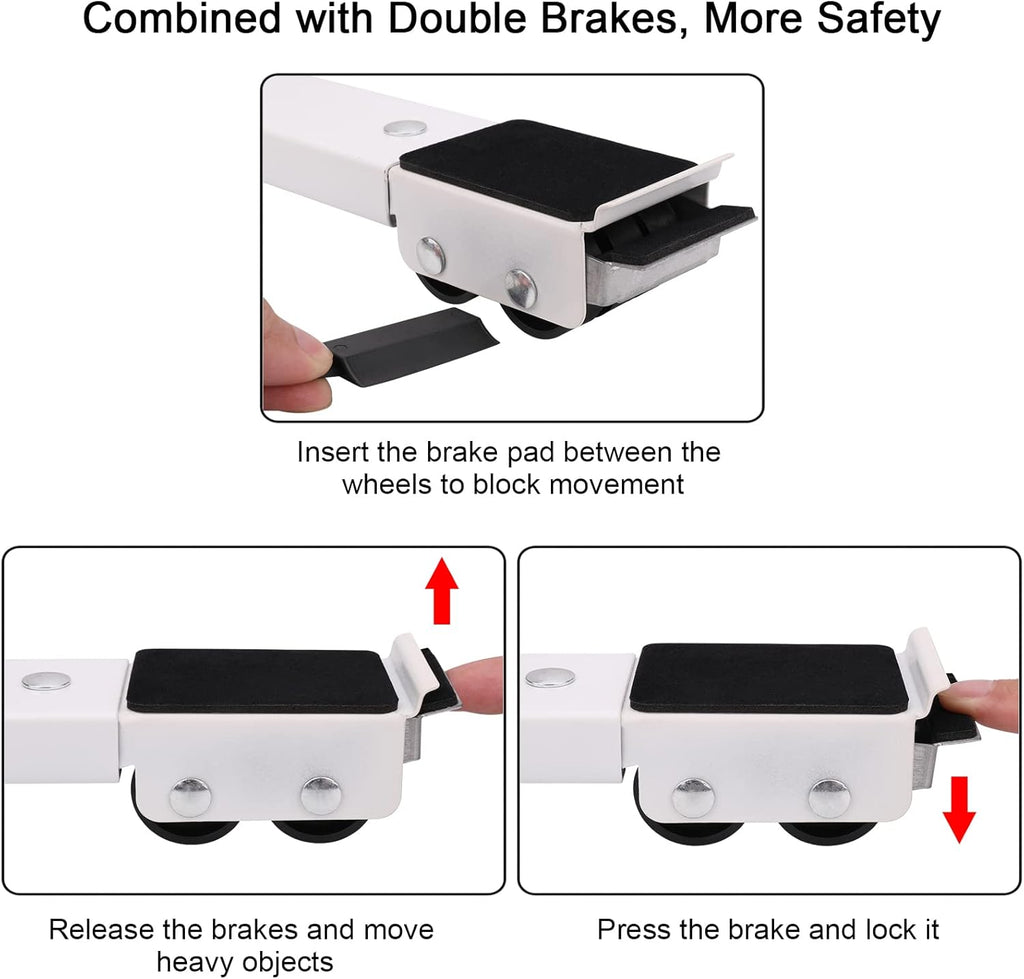 Combined with Double Brakes, More Safety

Insert the brake pad between the wheels to block movement

Release the brakes and move heavy objects

Press the brake and lock it