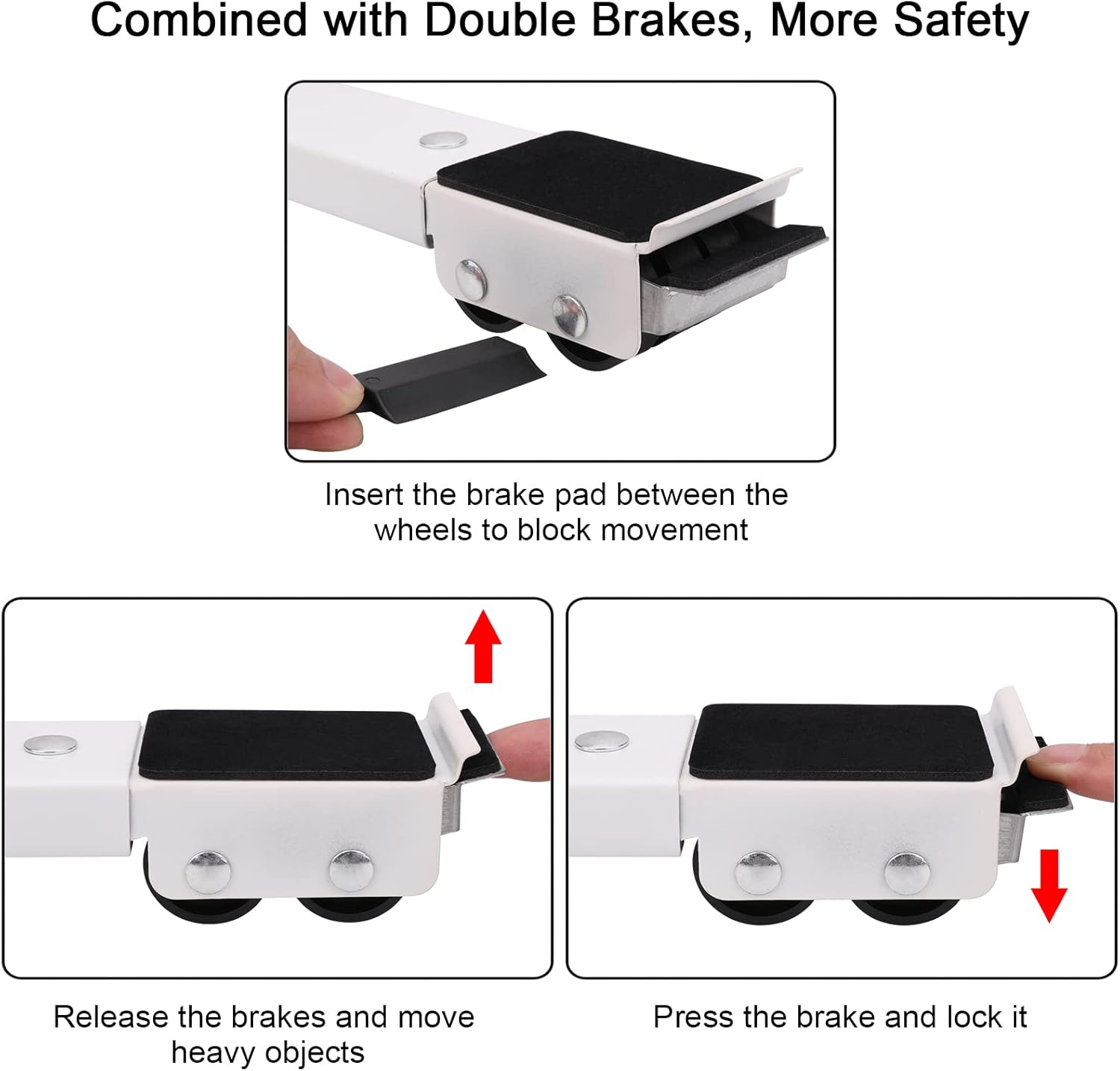 Combined with Double Brakes, More Safety

Insert the brake pad between the wheels to block movement

Release the brakes and move heavy objects

Press the brake and lock it