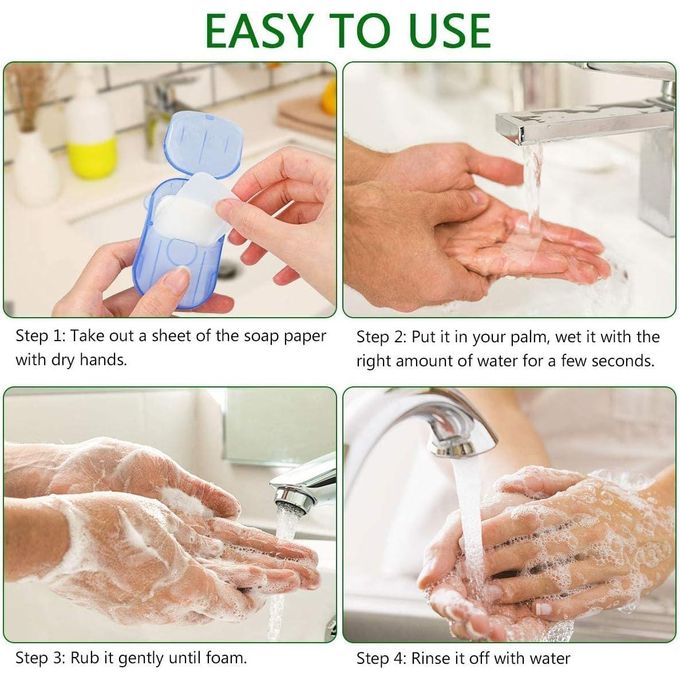 EASY TO USE

Step 1: Take out a sheet of the soap paper with dry hands.

Step 2: Put it in your palm, wet it with the right amount of water for a few seconds.

Step 3: Rub it gently until foam.

Step 4: Rinse it off with water